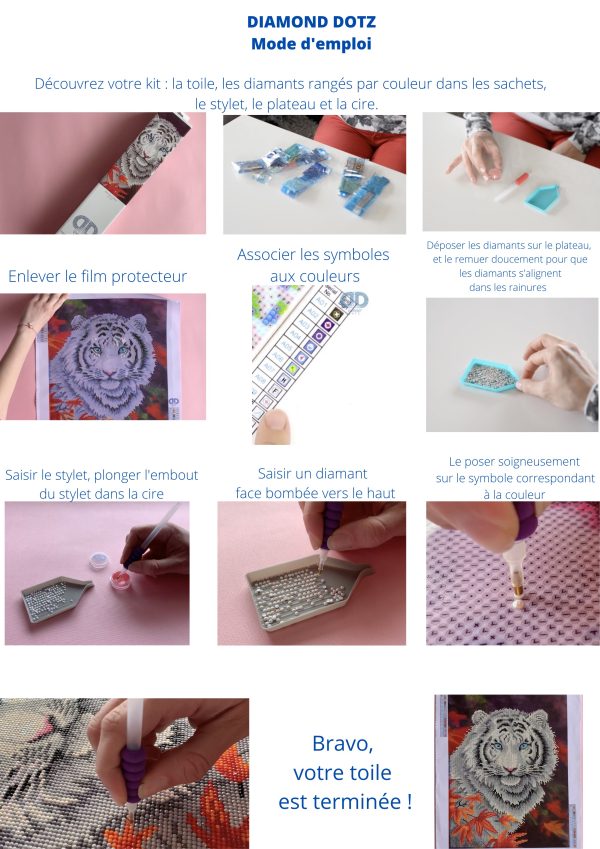 DIAMOND DOTZ
Mode d'emploi

Découvrez votre kit : la toile, les diamants rangés par couleur dans les sachets, le stylet, le plateau et la cire.

Enlever le film protecteur

Associer les symboles aux couleurs

Déposer les diamants sur le plateau, et le remuer doucement pour que les diamants s'alignent dans les rainures

Saisir le stylet, plonger l'embout du stylet dans la cire

Saisir un diamant face bombée vers le haut

Le poser soigneusement sur le symbole correspondant à la couleur

Bravo, votre toile est terminée !